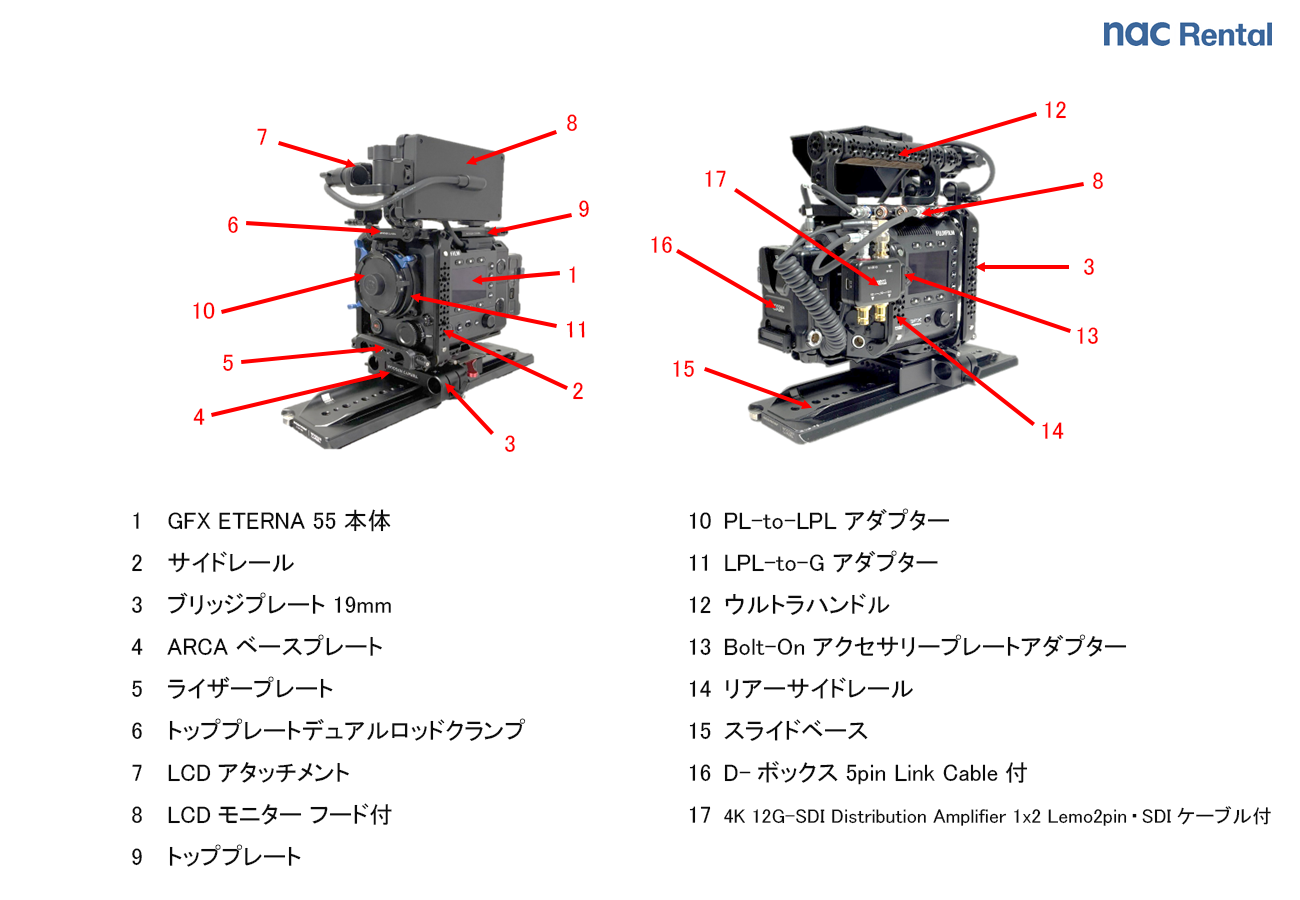 nac Rental

7
8
6
9
1
10
11
5
2
4
3

12
17
8
16
3
13
15
14

1 GFX ETERNA 55 本体
2 サイドレール
3 ブリッジプレート 19mm
4 ARCA ベースプレート
5 ライザープレート
6 トッププレートデュアルロッドクランプ
7 LCD アタッチメント
8 LCD モニター フード付
9 トッププレート

10 PL-to-LPL アダプター
11 LPL-to-G アダプター
12 ウルトラハンドル
13 Bolt-On アクセサリープレートアダプター
14 リアーサイドレール
15 スライドベース
16 D- ボックス 5pin Link Cable 付
17 4K 12G-SDI Distribution Amplifier 1x2 Lemo2pin・SDI ケーブル付